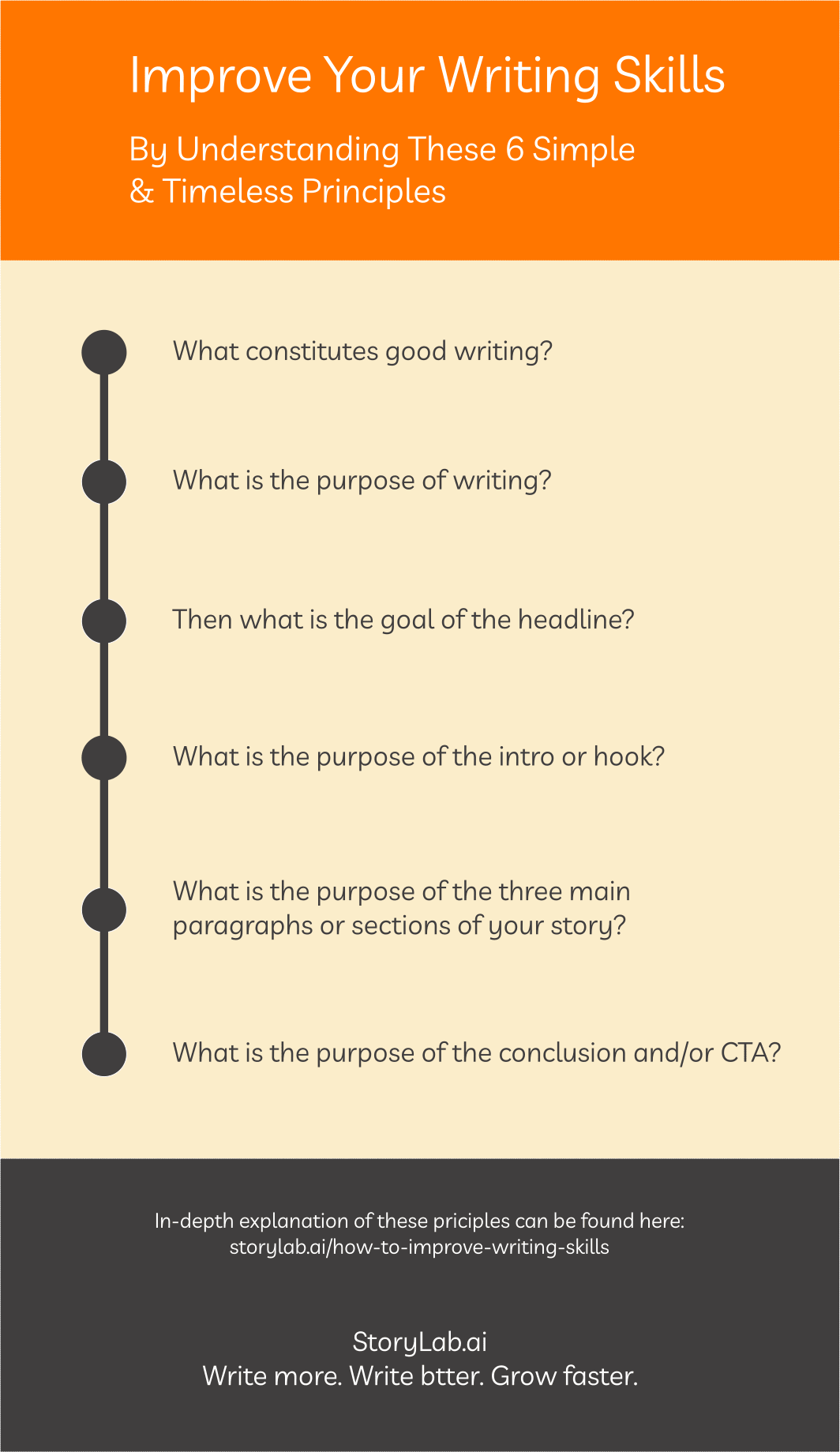 Improve Your Writing Skills

By Understanding These 6 Simple & Timeless Principles

What constitutes good writing?

What is the purpose of writing?

Then what is the goal of the headline?

What is the purpose of the intro or hook?

What is the purpose of the three main paragraphs or sections of your story?

What is the purpose of the conclusion and/or CTA?

In-depth explanation of these priciples can be found here: storylab.ai/how-to-improve-writing-skills

StoryLab.ai
Write more. Write btter. Grow faster.