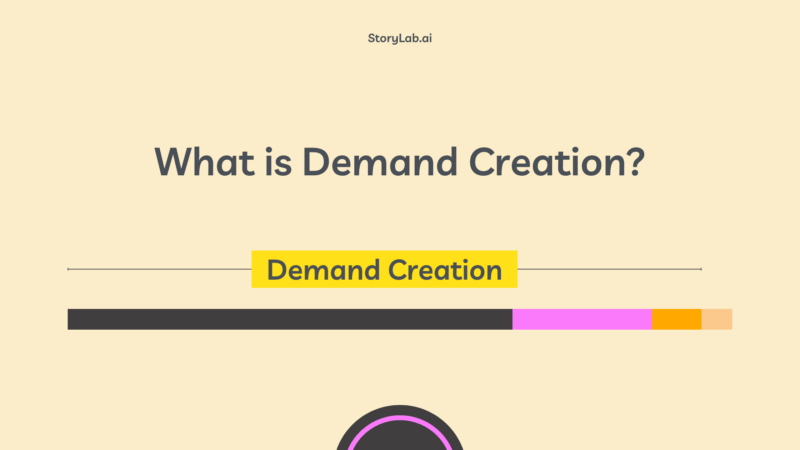 StoryLab.ai

What is Demand Creation?

Demand Creation